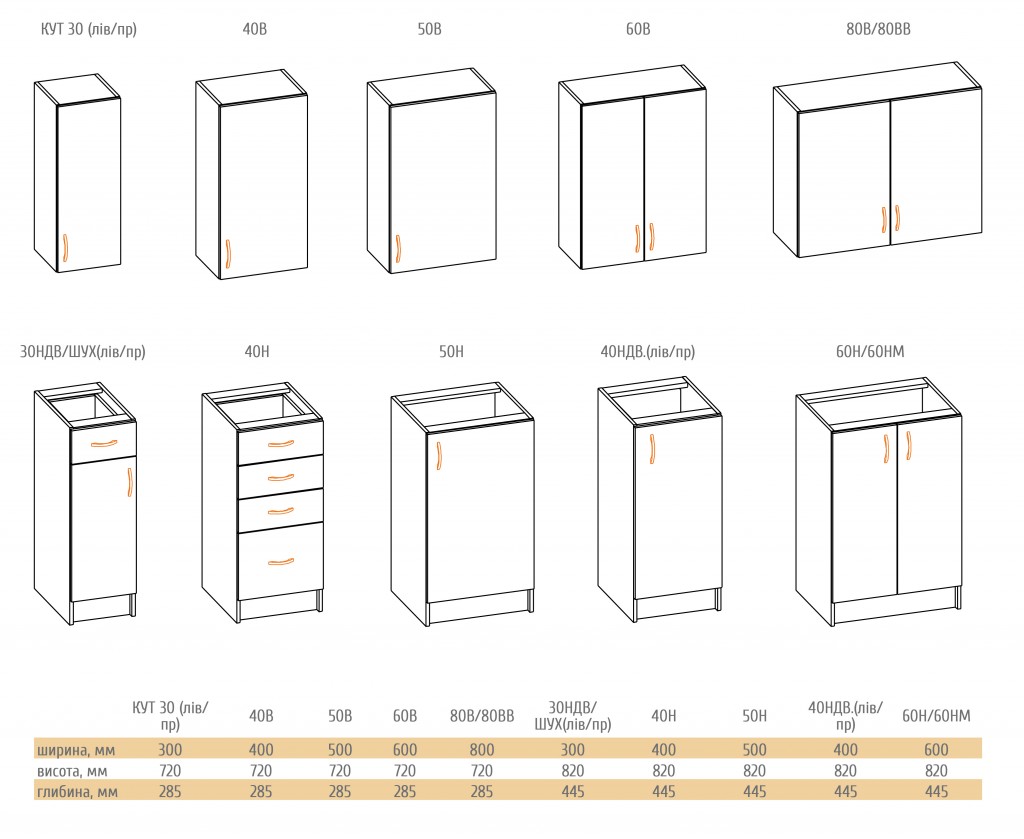 КУТ 30 (лів/пр)

40В

50В

60В

80В/80ВВ

30НДВ/ШУХ(лів/пр)

40Н

50Н

40НДВ.(лів/пр)

60Н/60НМ

|  | КУТ 30 (лів/пр) | 40В | 50В | 60В | 80В/80ВВ | 30НДВ/ШУХ(лів/пр) | 40Н | 50Н | 40НДВ.(лів/пр) | 60Н/60НМ |
|---|---|---|---|---|---|---|---|---|---|---|
| ширина, мм | 300 | 400 | 500 | 600 | 800 | 300 | 400 | 500 | 400 | 600 |
| висота, мм | 720 | 720 | 720 | 720 | 720 | 820 | 820 | 820 | 820 | 820 |
| глибина, мм | 285 | 285 | 285 | 285 | 285 | 445 | 445 | 445 | 445 | 445 |